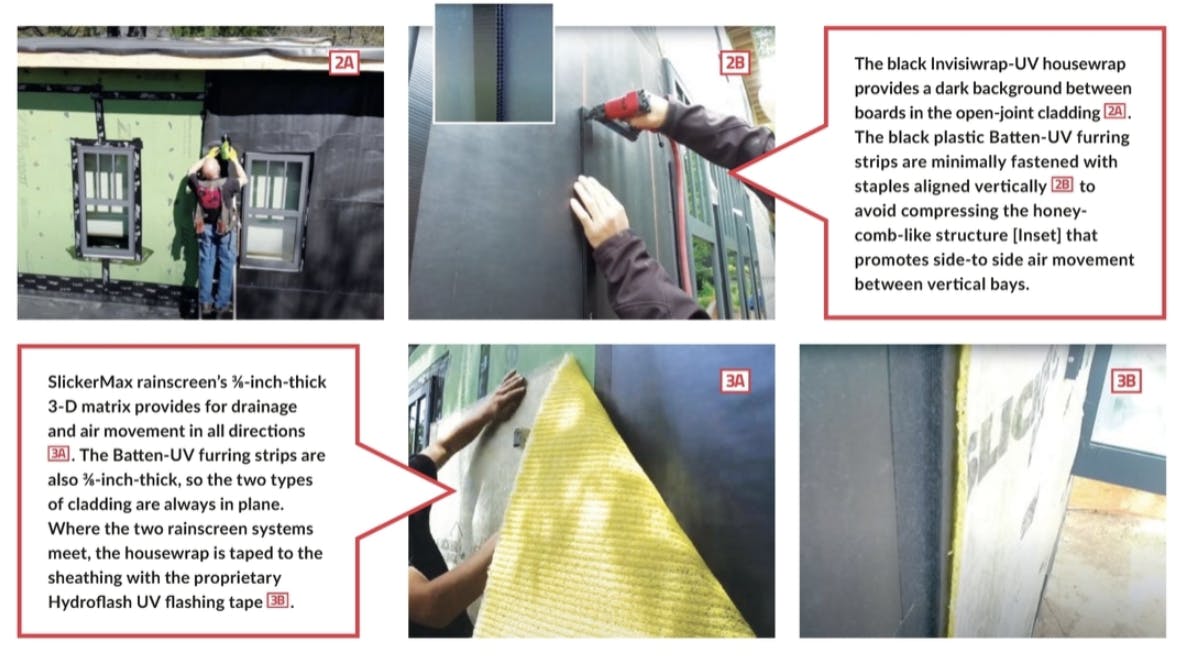 2A

2B

The black Invisiwrap-UV housewrap provides a dark background between boards in the open-joint cladding 2A. The black plastic Batten-UV furring strips are minimally fastened with staples aligned vertically 2B to avoid compressing the honeycomb-like structure [Inset] that promotes side-to side air movement between vertical bays.

SlickerMax rainscreen's ⅜-inch-thick 3-D matrix provides for drainage and air movement in all directions 3A. The Batten-UV furring strips are also ⅜-inch-thick, so the two types of cladding are always in plane. Where the two rainscreen systems meet, the housewrap is taped to the sheathing with the proprietary Hydroflash UV flashing tape 3B.

3A

3B

SLICKER