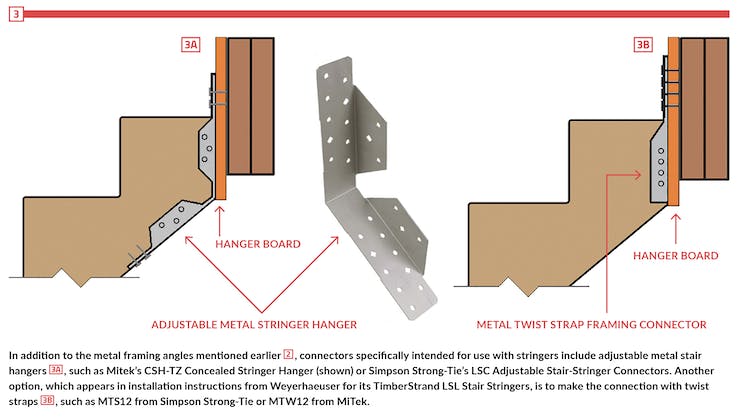 3

3A

HANGER BOARD

ADJUSTABLE METAL STRINGER HANGER

3B

HANGER BOARD

METAL TWIST STRAP FRAMING CONNECTOR

In addition to the metal framing angles mentioned earlier 2, connectors specifically intended for use with stringers include adjustable metal stair hangers 3A, such as Mitek's CSH-TZ Concealed Stringer Hanger (shown) or Simpson Strong-Tie's LSC Adjustable Stair-Stringer Connectors. Another option, which appears in installation instructions from Weyerhaeuser for its TimberStrand LSL Stair Stringers, is to make the connection with twist straps 3B, such as MTS12 from Simpson Strong-Tie or MTW12 from MiTek.